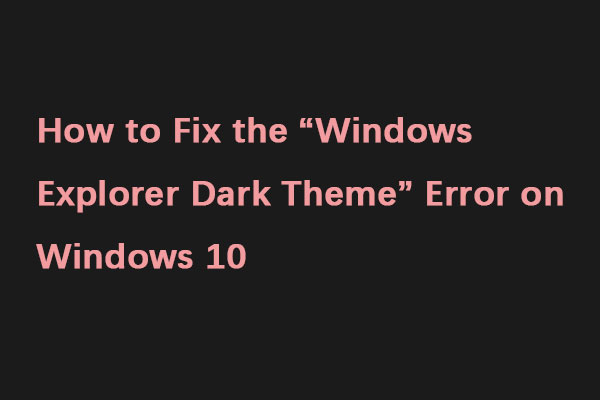 How to Fix the “Windows Explorer Dark Theme” Error on Windows 10