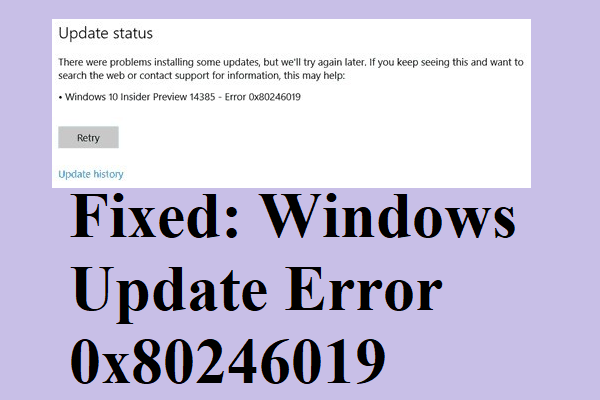 Update status

There were problems installing some updates, but we'll try again later. If you keep seeing this and want to search the web or contact support for information, this may help:

• Windows 10 Insider Preview 14385 - Error 0x80246019

Retry

Update history

Fixed: Windows Update Error 0x80246019