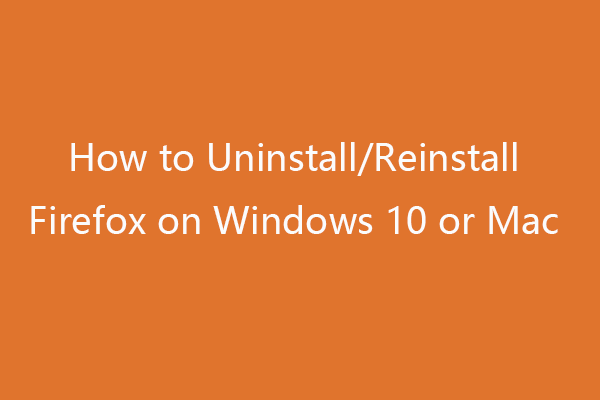 How to Uninstall/Reinstall Firefox on Windows 10 or Mac