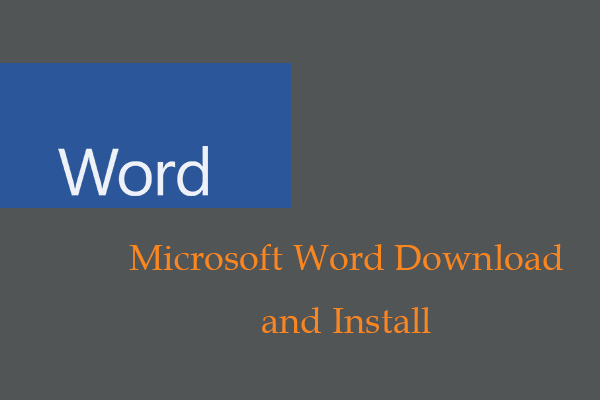 Word

Microsoft Word Download and Install