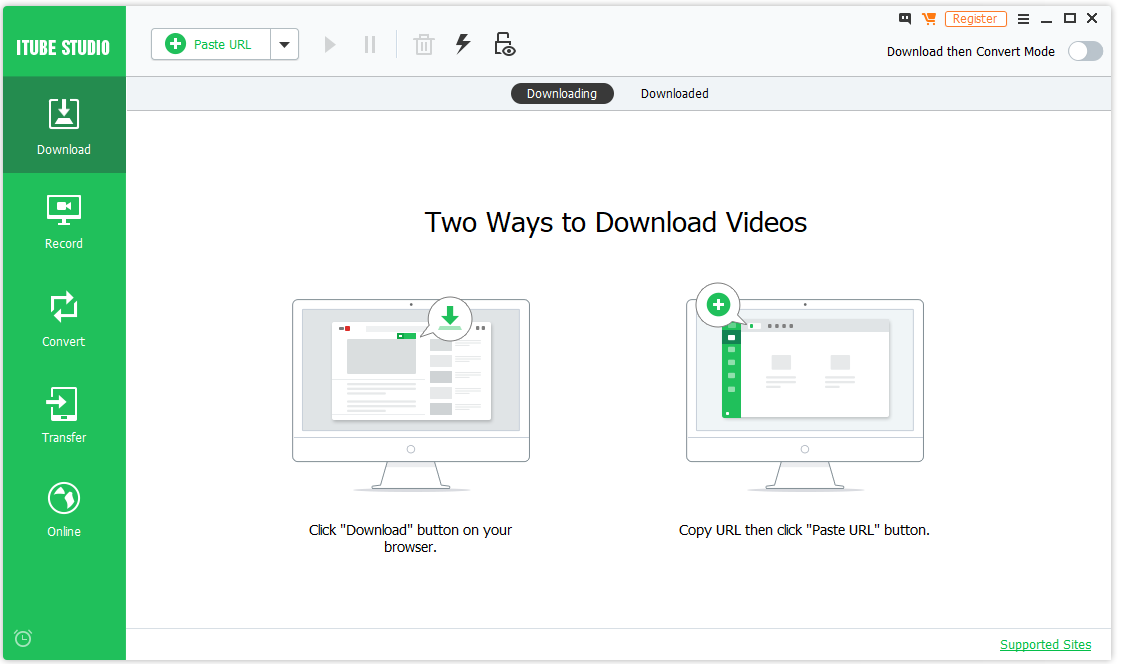 ITUBE STUDIO

Paste URL

Register

Download then Convert Mode

Download

Record

Convert

Transfer

Online

Downloading

Downloaded

Two Ways to Download Videos

Click "Download" button on your browser.

Copy URL then click "Paste URL" button.

Supported Sites